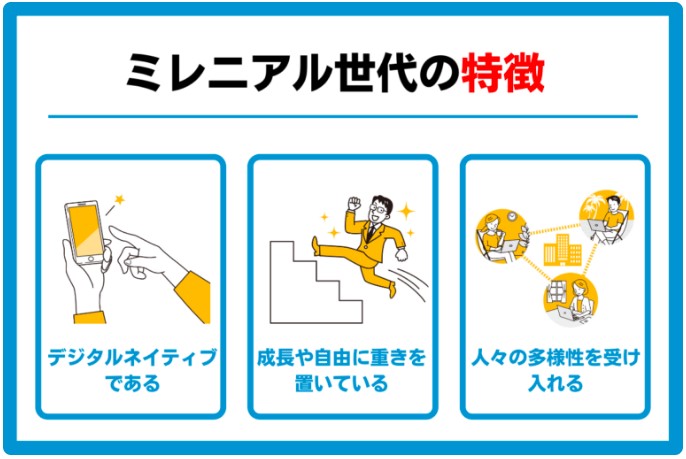 ミレニアル世代の特徴

デジタルネイティブである

成長や自由に重きを置いている

人々の多様性を受け入れる